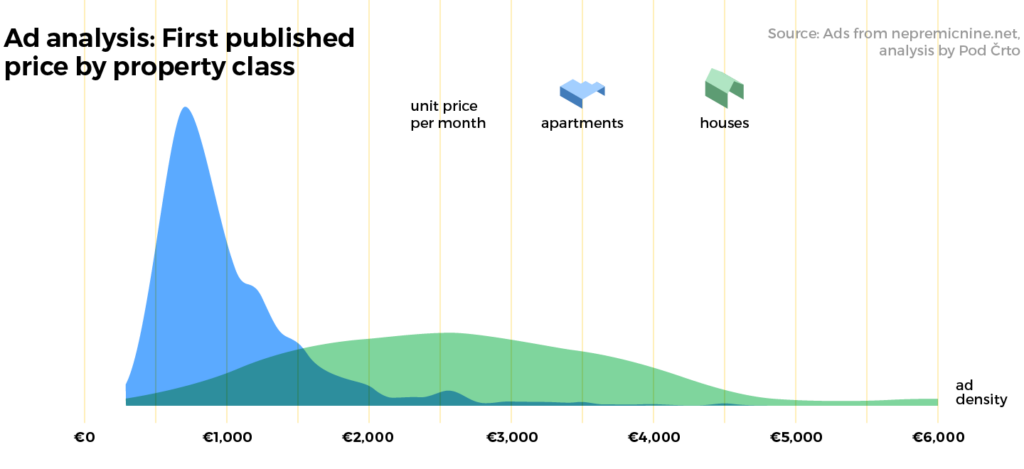 Ad analysis: First published price by property class

Source: Ads from nepremicnine.net, analysis by Pod Črto

unit price per month

apartments

houses

ad density

€0
€1,000
€2,000
€3,000
€4,000
€5,000
€6,000