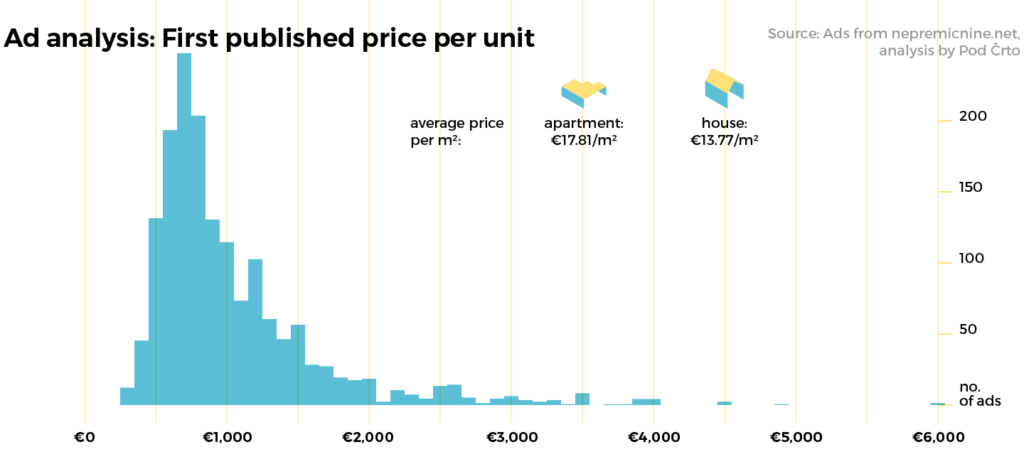 Ad analysis: First published price per unit

Source: Ads from nepremicnine.net, analysis by Pod Črto

average price per m²:

apartment: €17.81/m²

house: €13.77/m²

200

150

100

50

no. of ads

€0

€1,000

€2,000

€3,000

€4,000

€5,000

€6,000